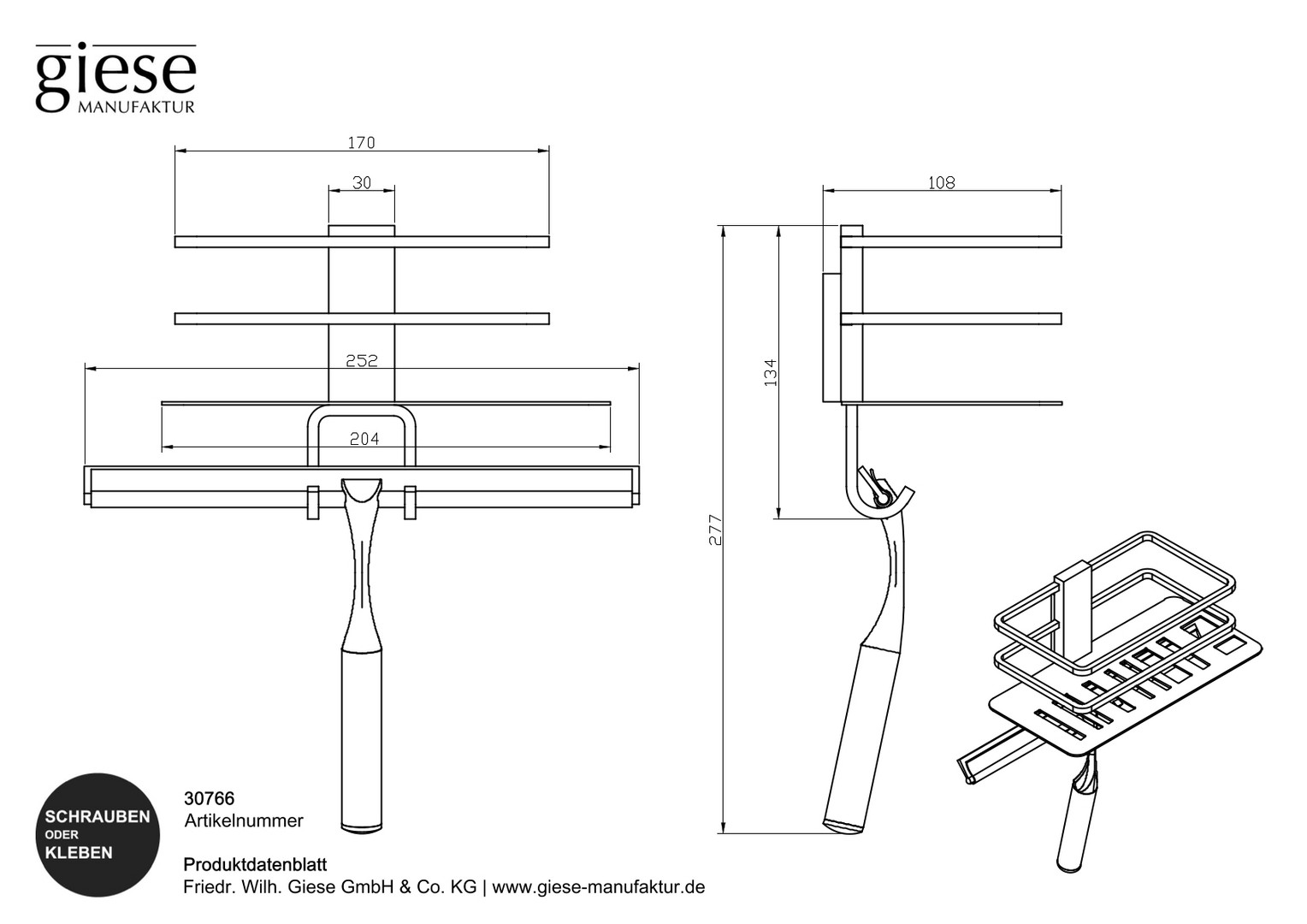 giese
MANUFAKTUR

170

30

252

204

108

134

277

SCHRAUBEN
ODER
KLEBEN

30766
Artikelnummer

Produktdatenblatt
Friedr. Wilh. Giese GmbH & Co. KG | www.giese-manufaktur.de