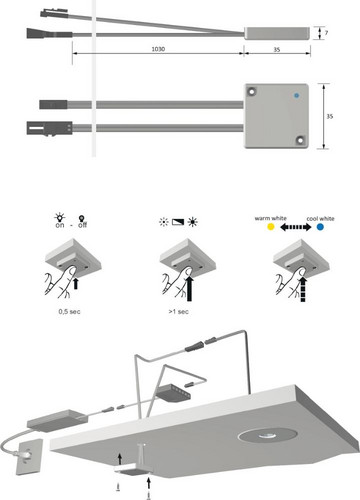 7

1030

35

35

on - off

warm white

cool white

0,5 sec

>1 sec