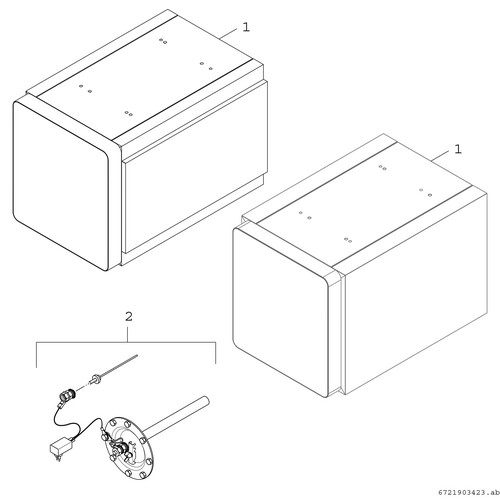 1

1

2

6721903423.ab