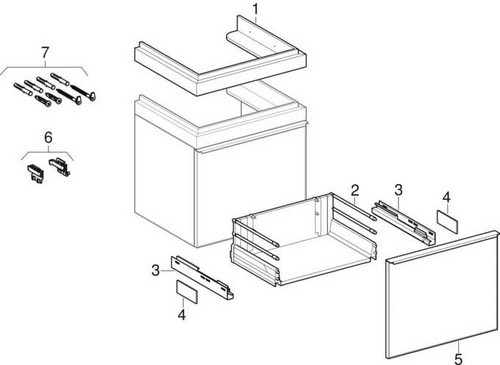 1
7
6
2
3
4
3
4
5