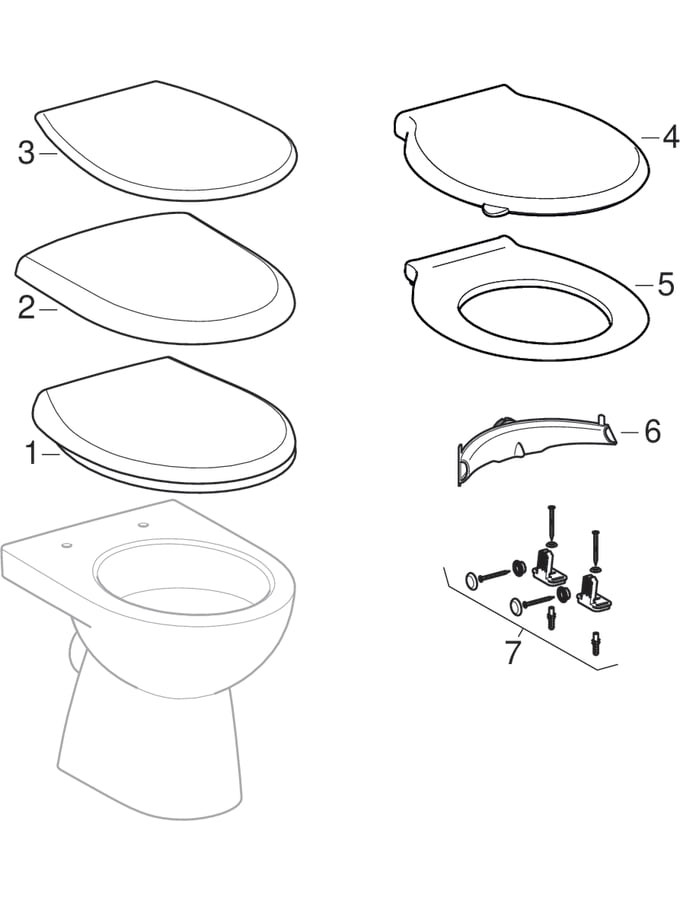 3
2
1
4
5
6
7