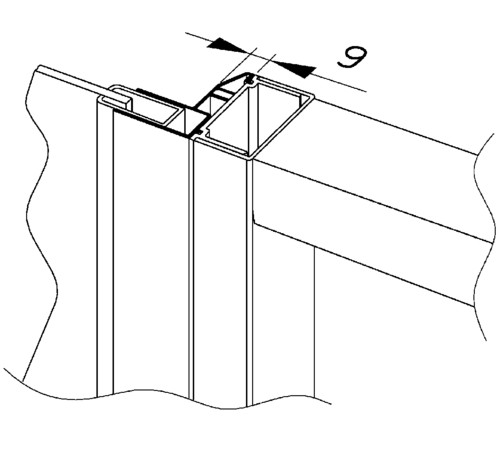 9