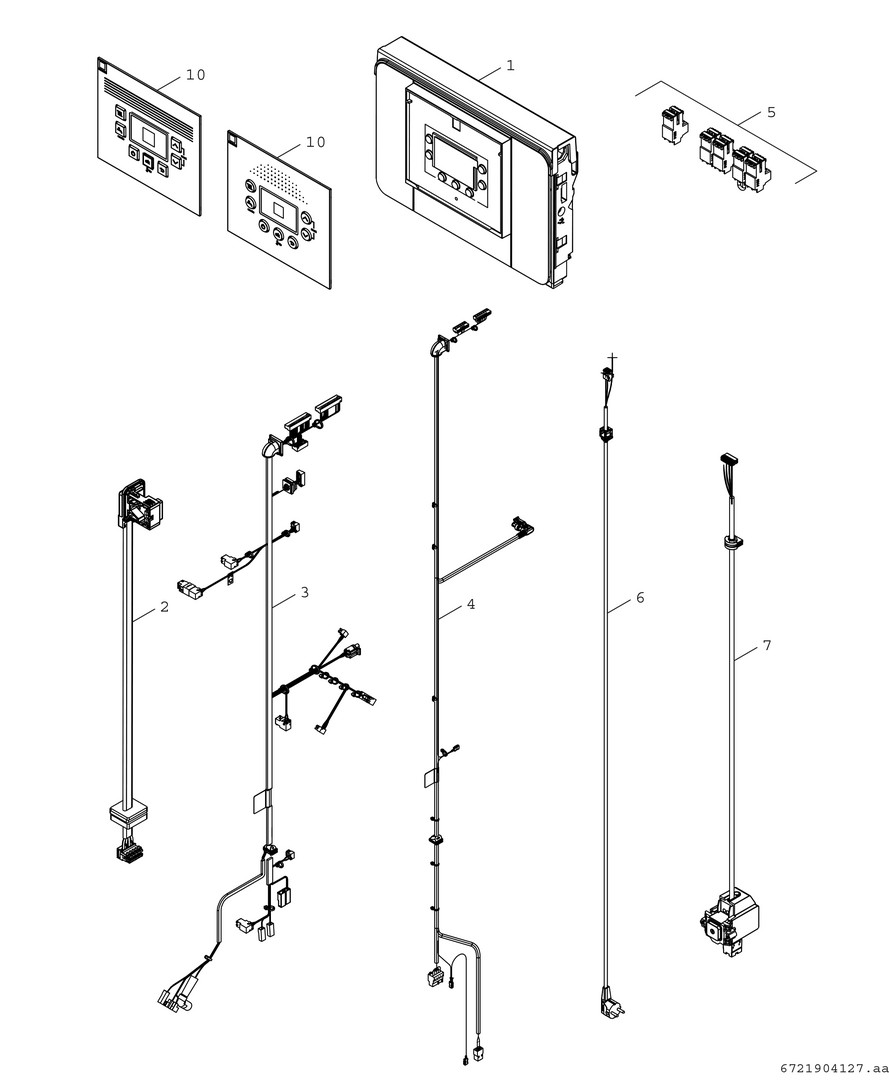 10
10
1
5
2
3
4
6
7
6721904127.aa