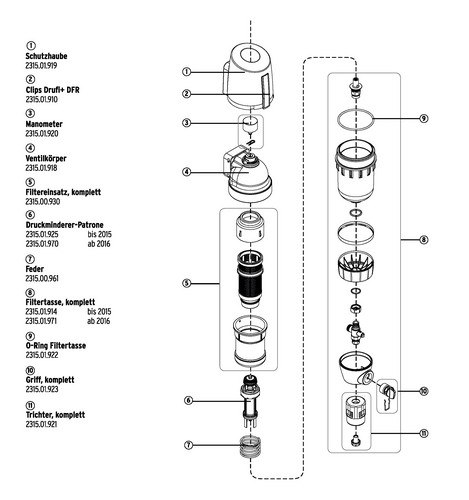 ①
Schutzhaube
2315.01.919

②
Clips Drufi+ DFR
2315.01.910

③
Manometer
2315.01.920

④
Ventilkörper
2315.01.918

⑤
Filtereinsatz, komplett
2315.00.930

⑥
Druckminderer-Patrone
2315.01.925 bis 2015
2315.01.970 ab 2016

⑦
Feder
2315.00.961

⑧
Filtertasse, komplett
2315.01.914 bis 2015
2315.01.971 ab 2016

⑨
O-Ring Filtertasse
2315.01.922

⑩
Griff, komplett
2315.01.923

⑪
Trichter, komplett
2315.01.921

①
②
③
④
⑤
⑥
⑦
⑨
⑧
⑩
⑪