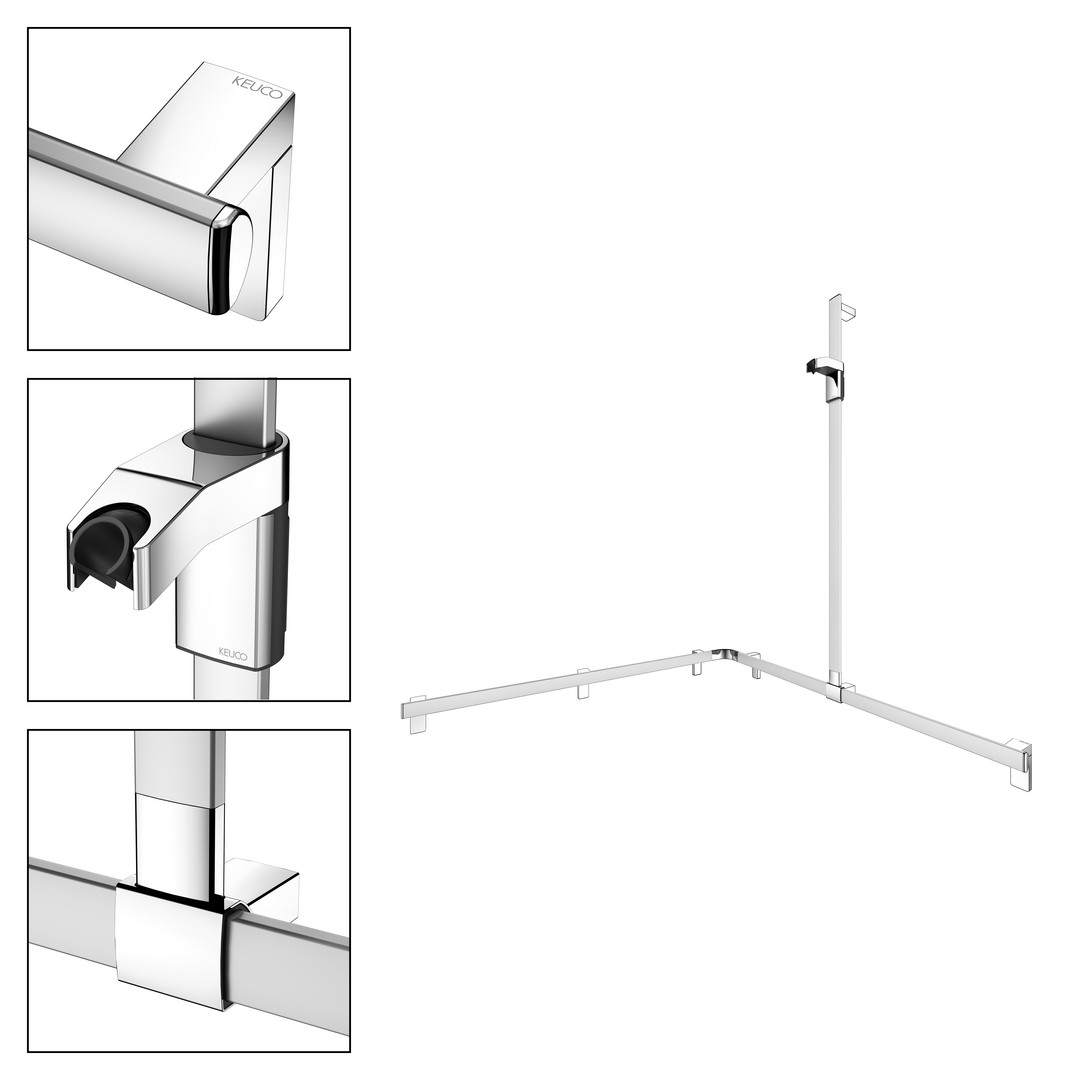 KEUCO

KEUCO