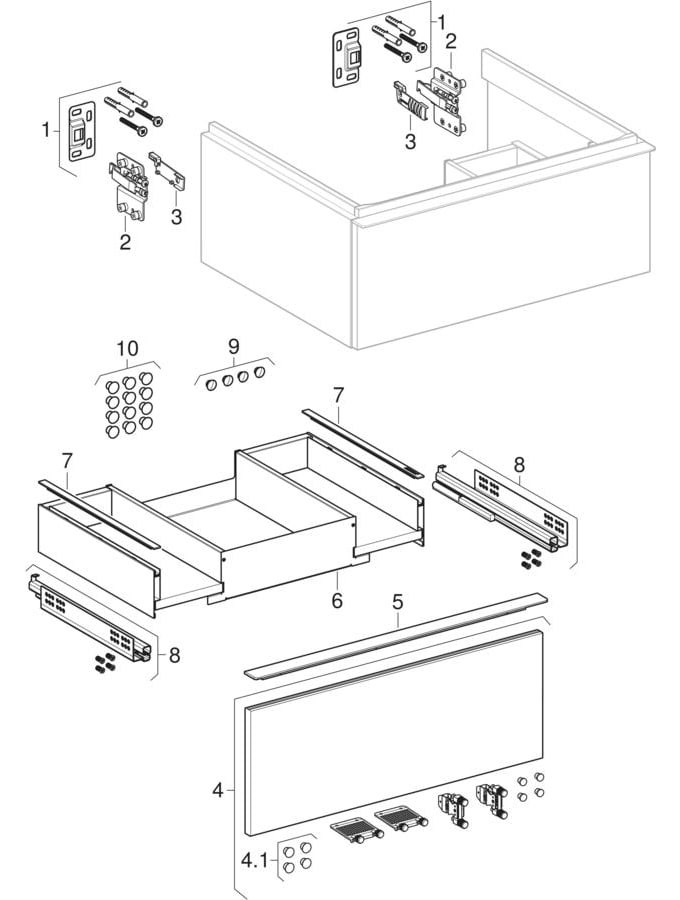 1
2
3
1
2
3
10
9
7
7
8
6
5
8
4
4.1