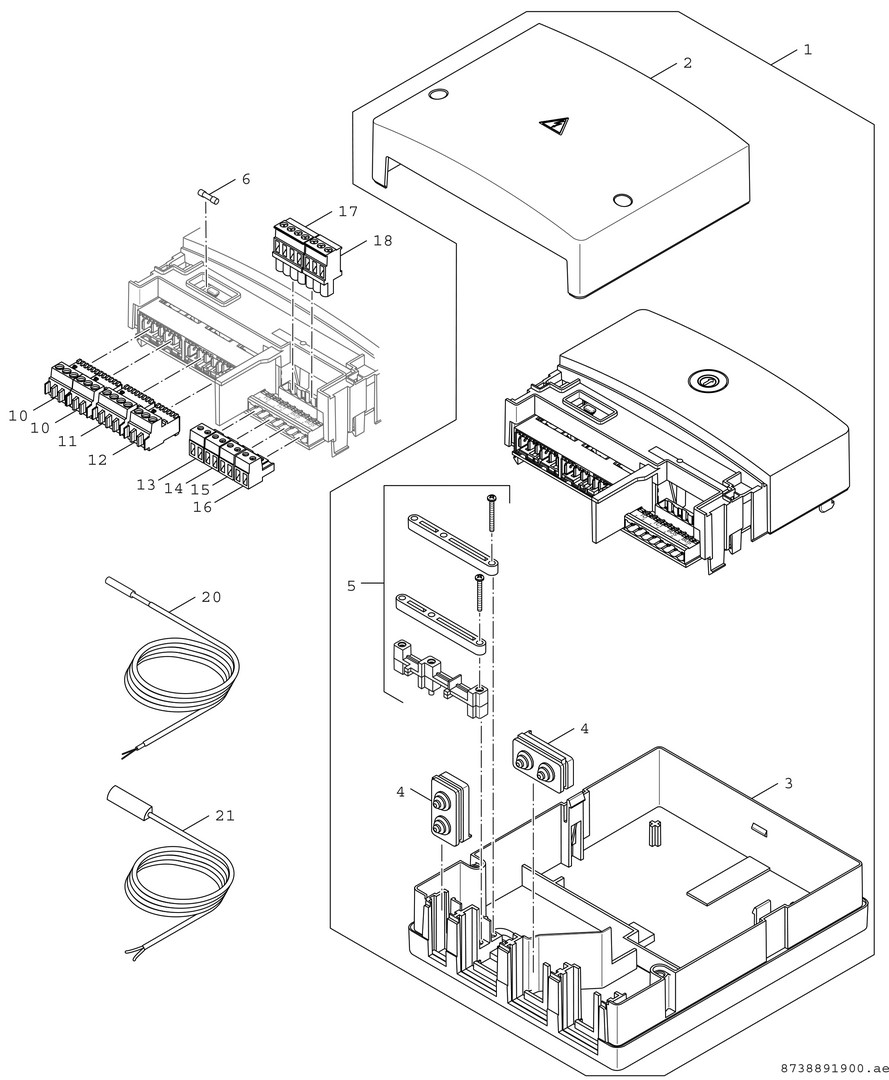 1
2
6
17
18
10
10
11
12
13
14
15
16
5
20
4
4
3
21
8738891900.ae