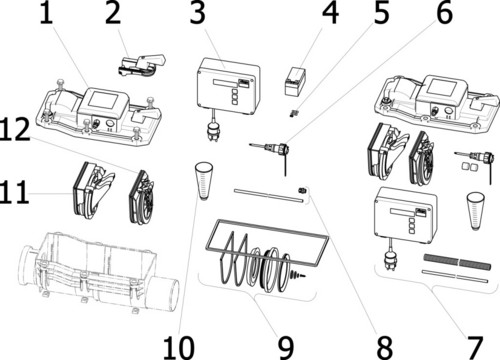 1
2
3
4
5
6
12
11
10
9
8
7