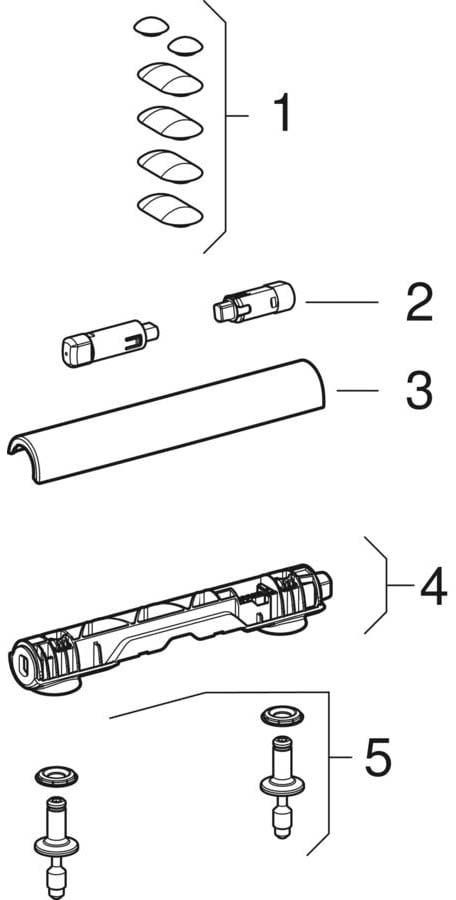 1
2
3
4
5