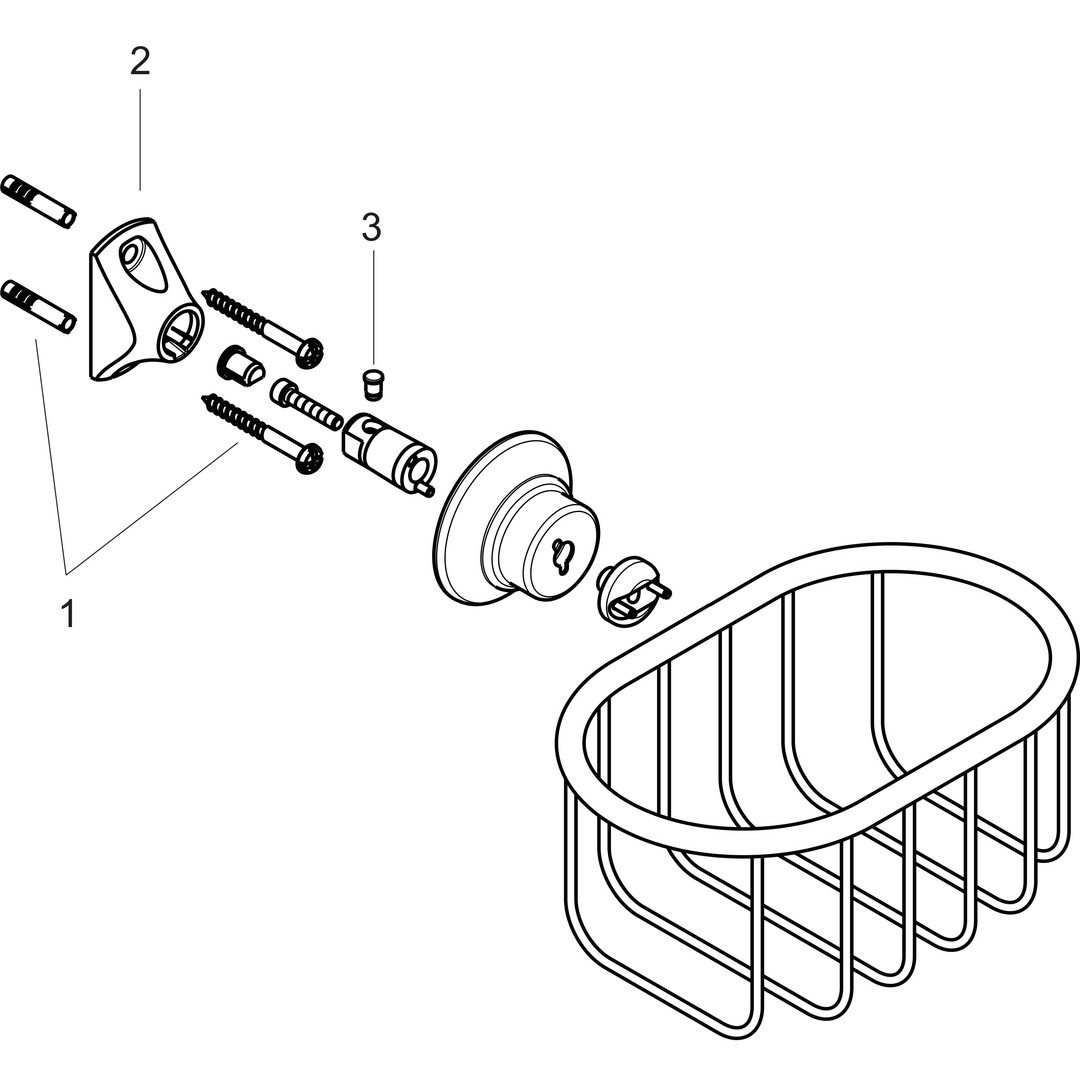 2
3
1