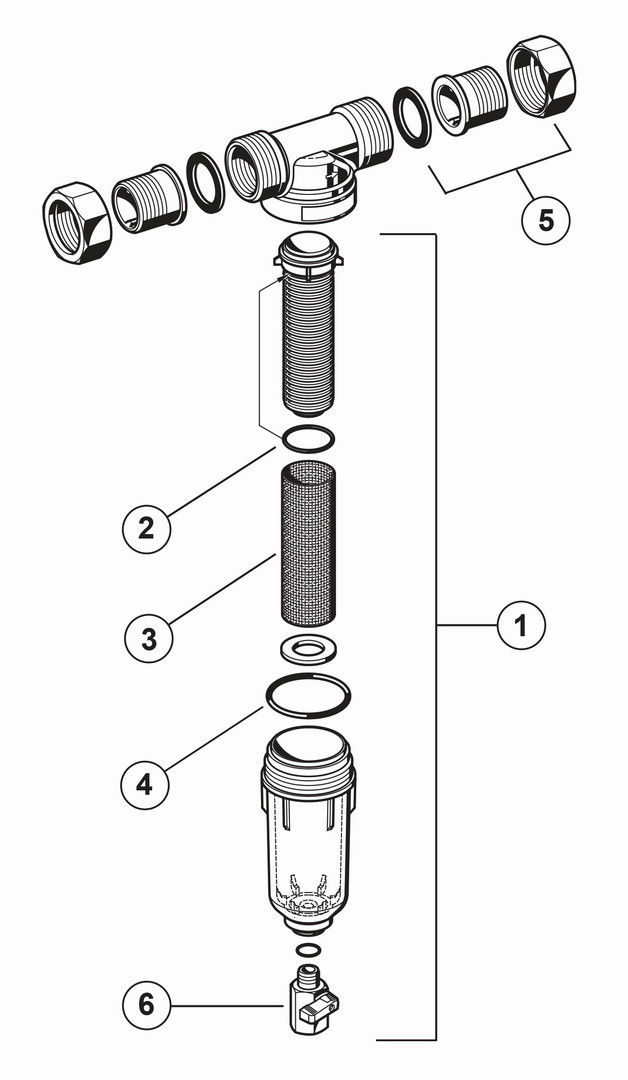 5
2
3
1
4
6