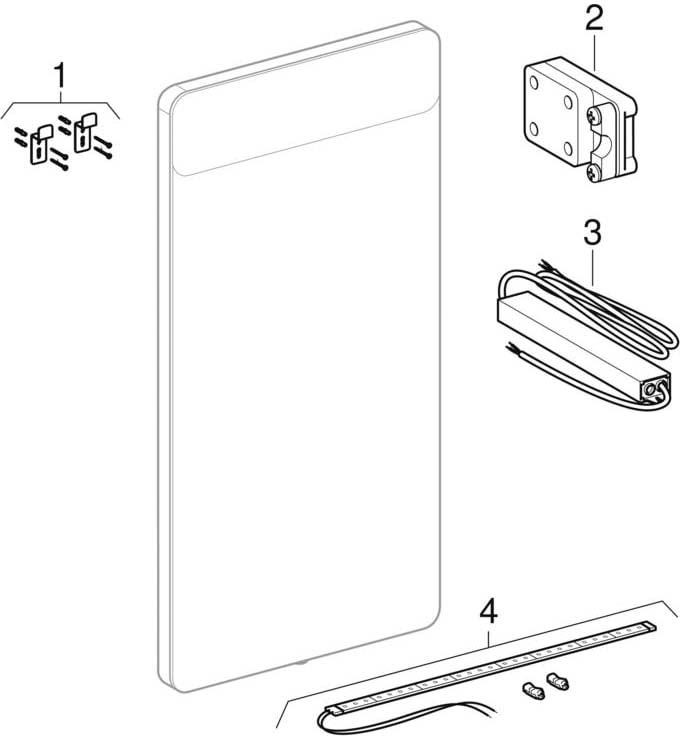 1
2
3
4