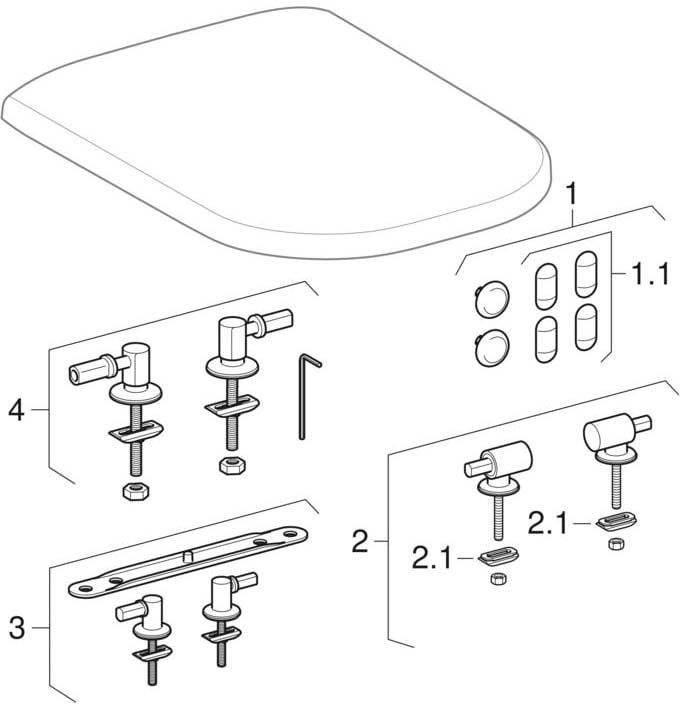 1
1.1
4
2
2.1
2.1
3