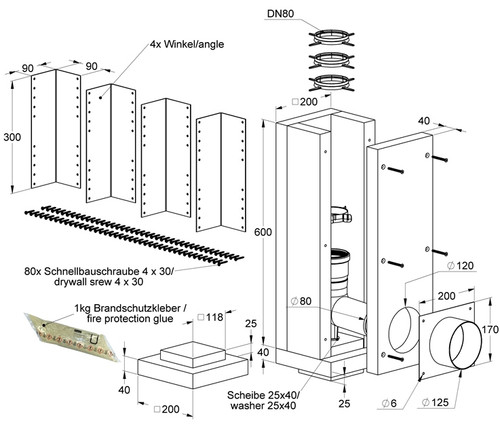 DN80

4x Winkel/angle

90
90
300

□200
40
600

80x Schnellbauschraube 4 x 30/
drywall srew 4 x 30

∅120
200
∅80
170

1kg Brandschutzkleber /
fire protection glue

□118
25
40
40
□200

Scheibe 25x40/
washer 25x40
25
∅6
∅125