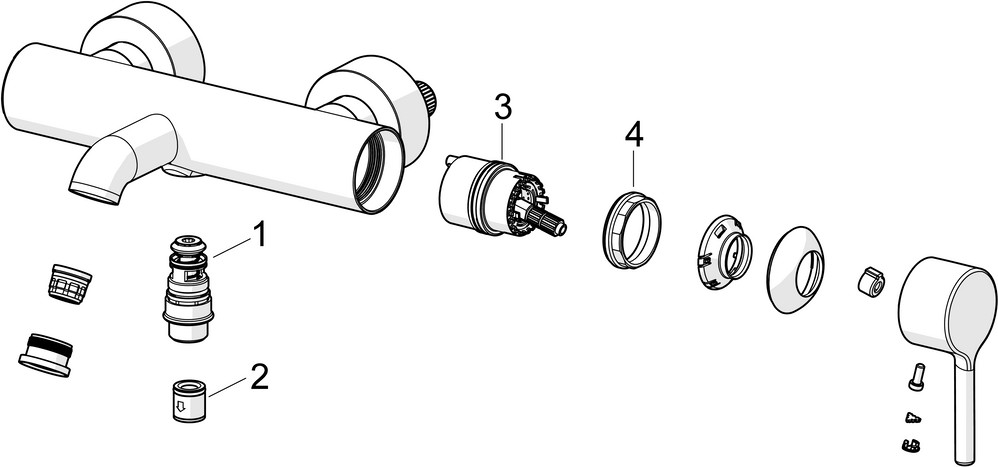 3
4
1
2