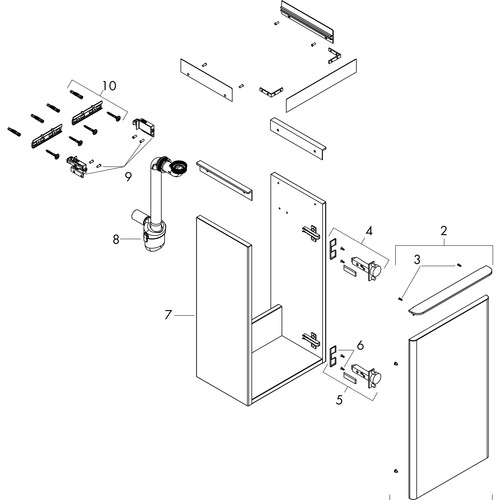 10
9
8
7
4
2
3
6
5