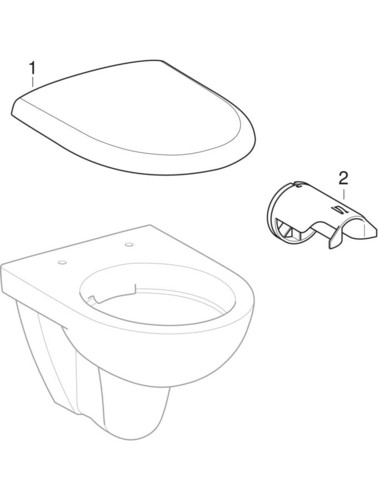 1

2