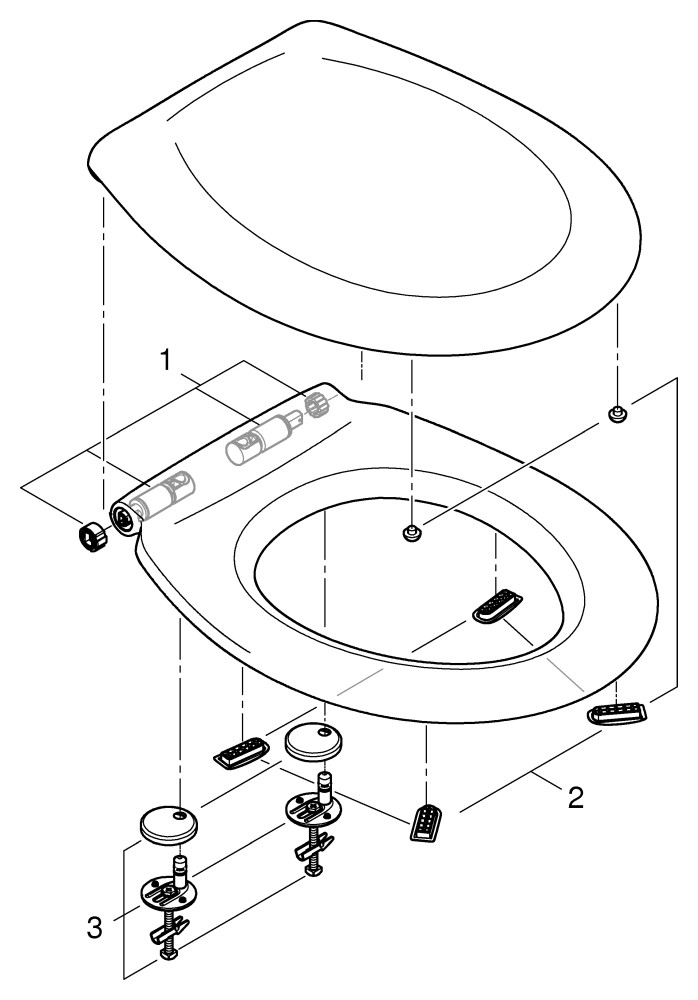 1
2
3