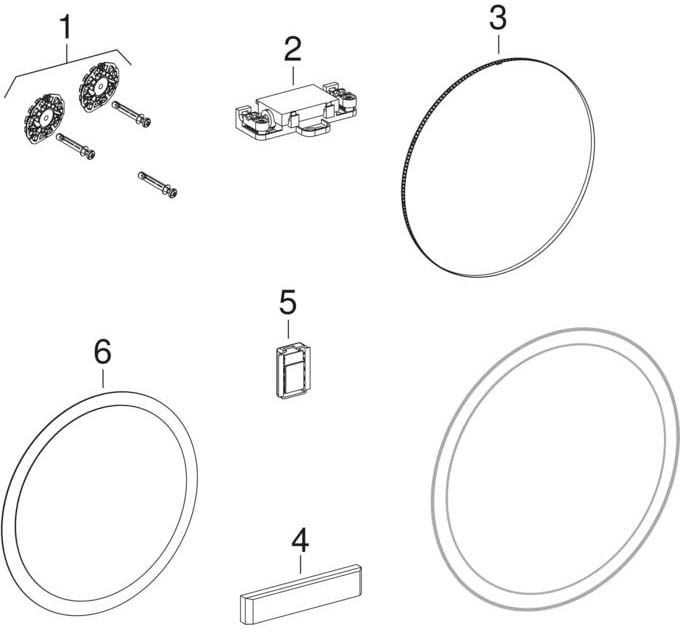 1
2
3
5
6
4