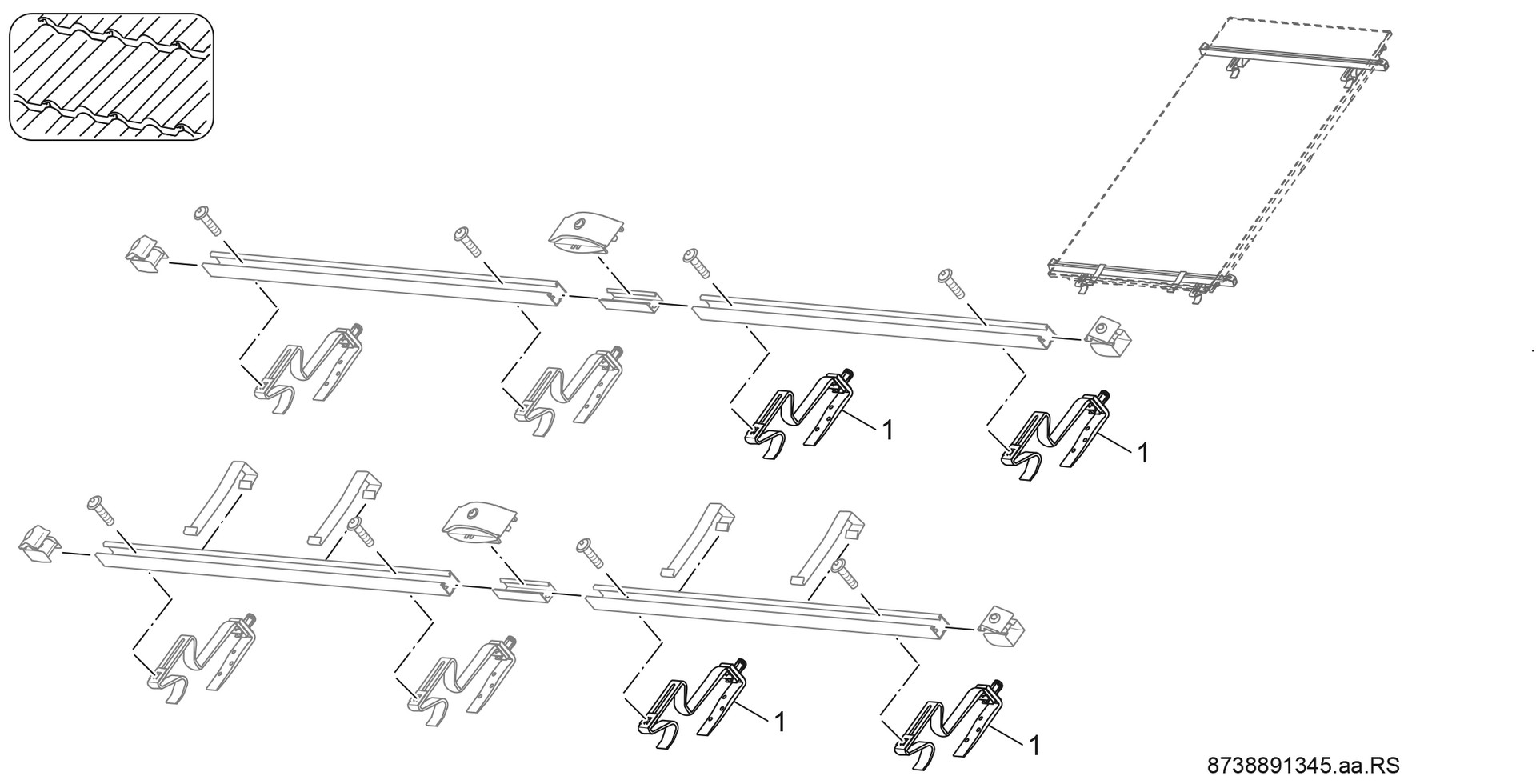 1
1
1
1
8738891345.aa.RS