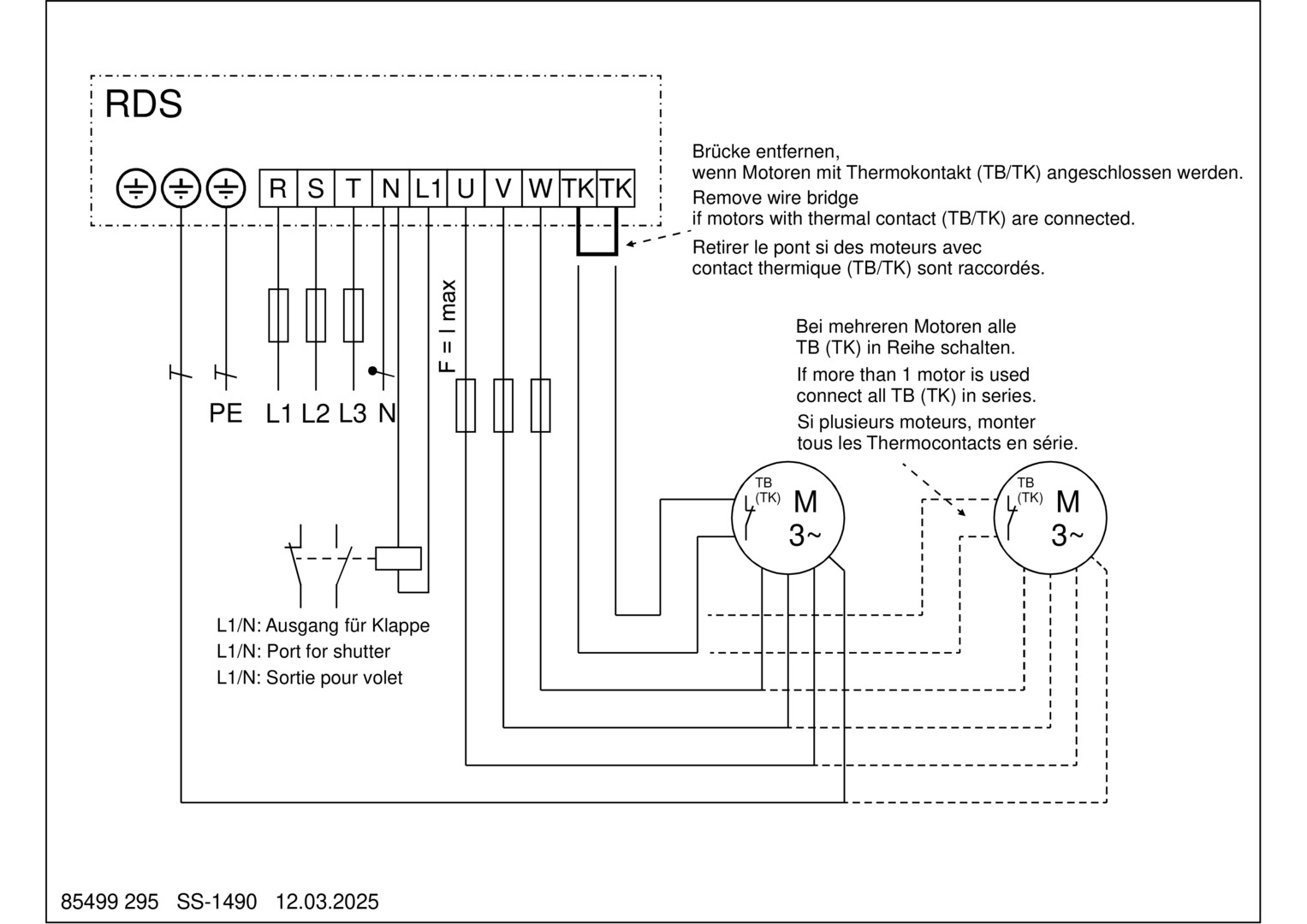 RDS

R S T N L1 U V W TK TK

Brücke entfernen,
wenn Motoren mit Thermokontakt (TB/TK) angeschlossen werden.
Remove wire bridge
if motors with thermal contact (TB/TK) are connected.
Retirer le pont si des moteurs avec
contact thermique (TB/TK) sont raccordés.

F = I max

PE L1 L2 L3 N

Bei mehreren Motoren alle
TB (TK) in Reihe schalten.
If more than 1 motor is used
connect all TB (TK) in series.
Si plusieurs moteurs, monter
tous les Thermocontacts en série.

TB (TK) M 3~

TB (TK) M 3~

L1/N: Ausgang für Klappe
L1/N: Port for shutter
L1/N: Sortie pour volet

85499 295 SS-1490 12.03.2025