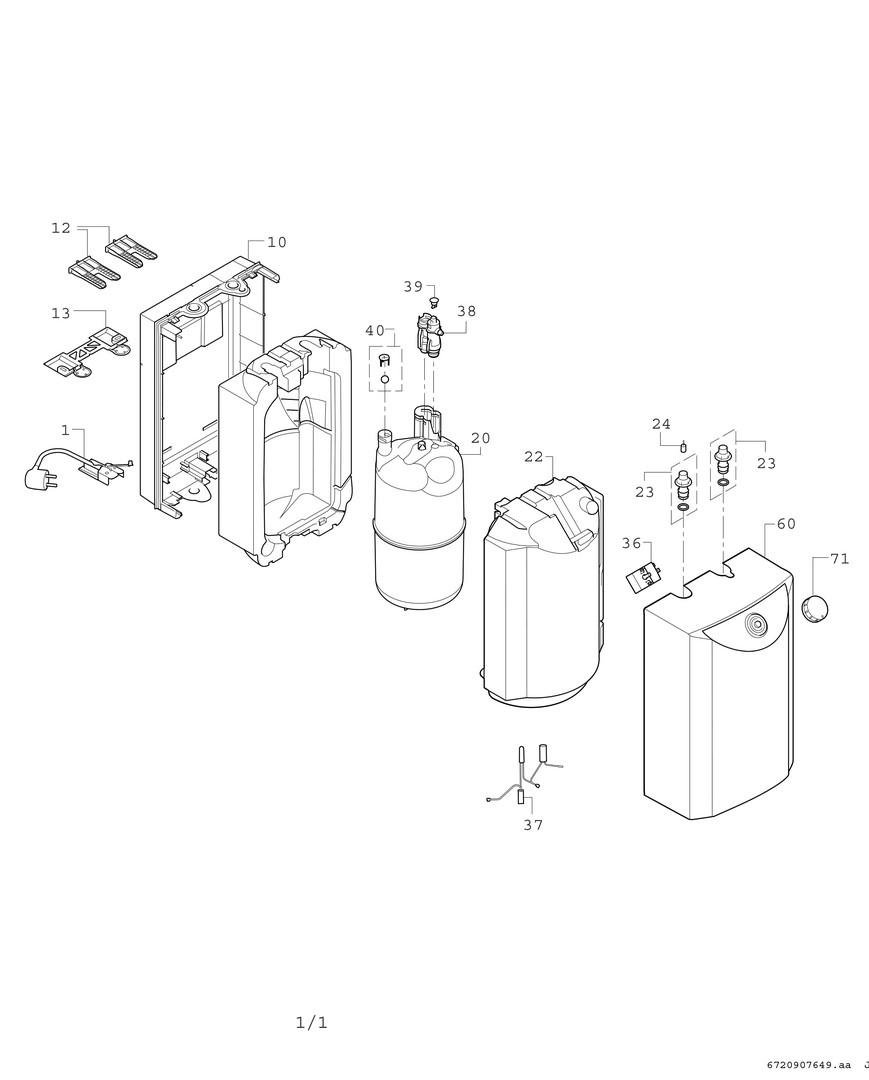 12
10
13
39
38
40
1
20
22
24
23
23
36
60
71
37
1/1
6720907649.aa J