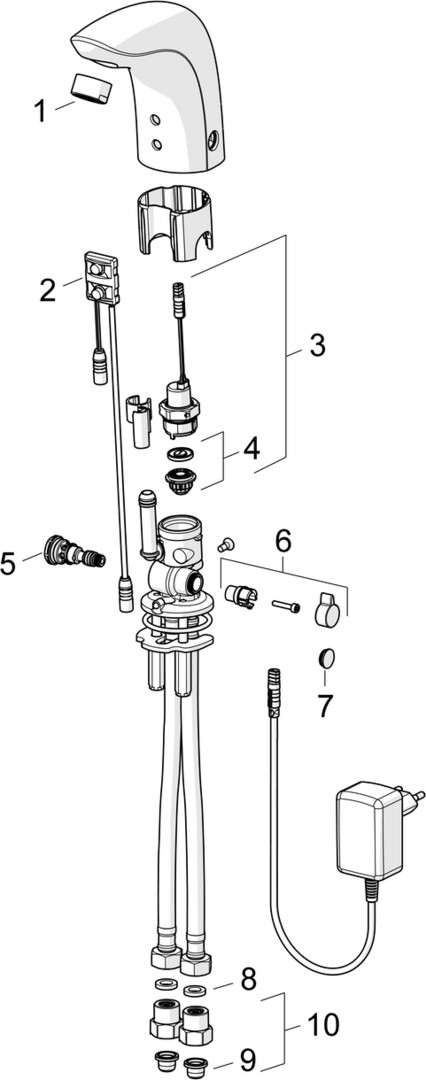 1
2
3
4
5
6
7
8
10
9