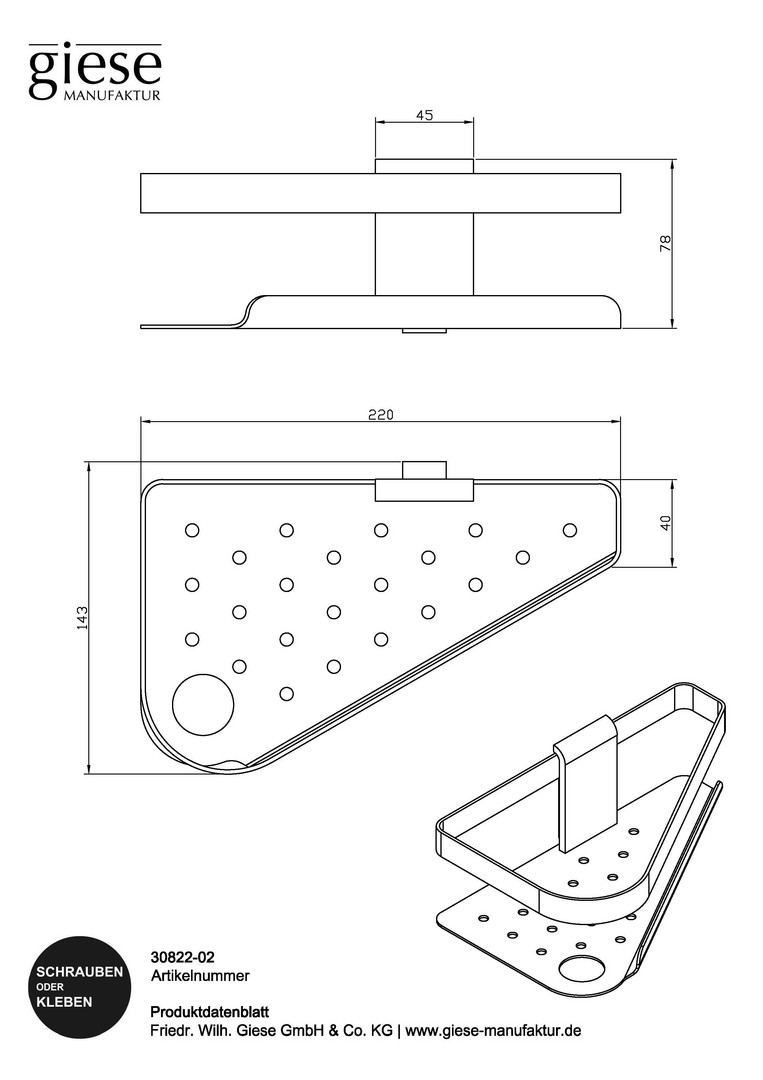 giese
MANUFAKTUR

45

78

220

40

143

SCHRAUBEN ODER KLEBEN

30822-02
Artikelnummer

Produktdatenblatt
Friedr. Wilh. Giese GmbH & Co. KG | www.giese-manufaktur.de