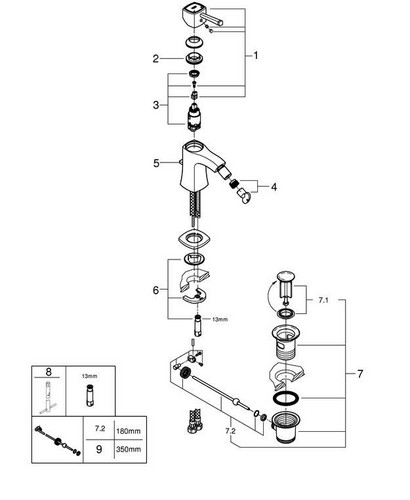 1
2
3
5
4
6
13mm
7.1
7
7.2
8
13mm
| 7.2 | 180mm |
|---|---|
| 9 | 350mm |