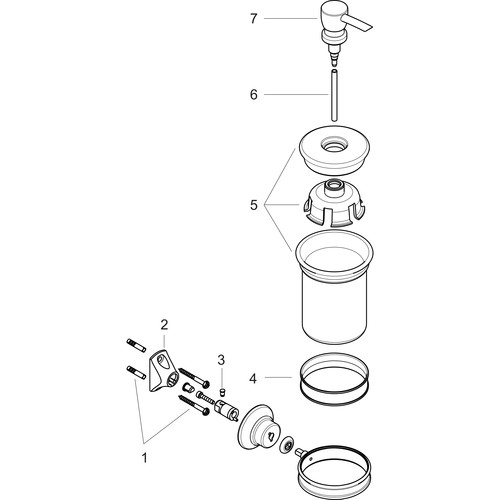 7
6
5
2
3
4
1