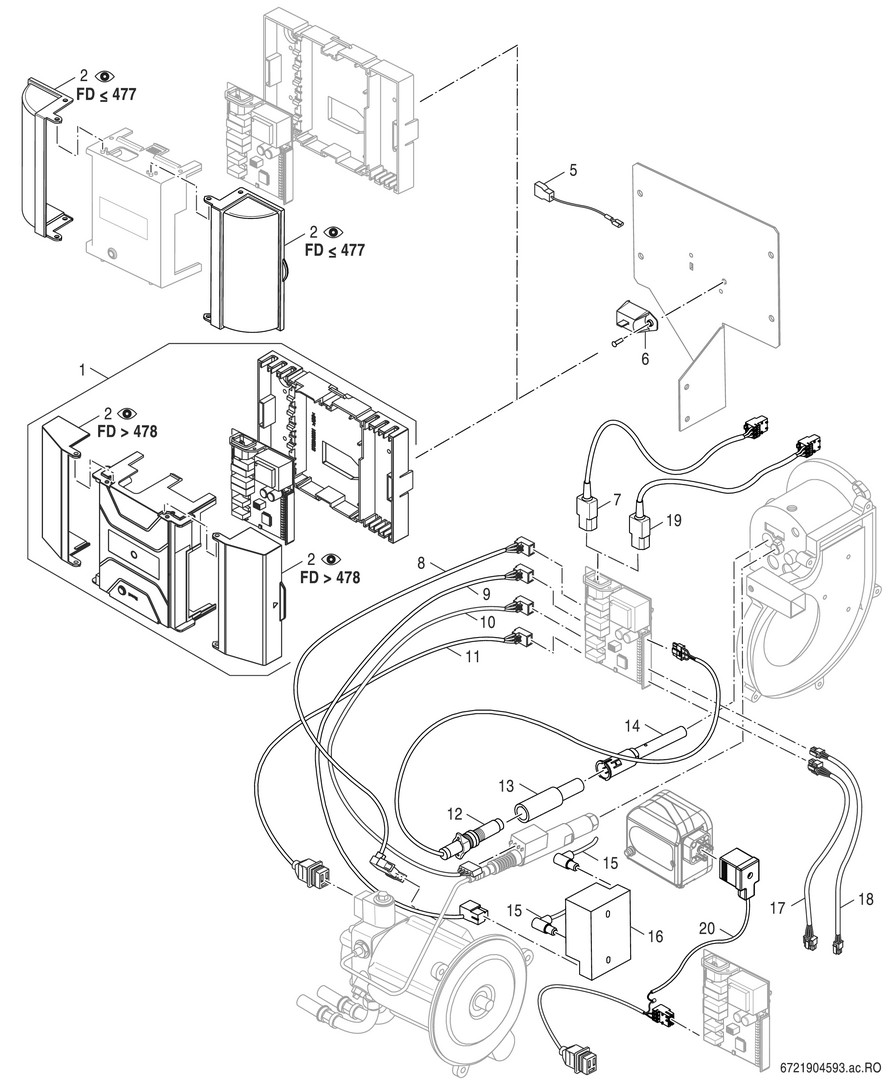 2
FD ≤ 477

2
FD ≤ 477

5

6

1

2
FD > 478

2
FD > 478

7
19

8
9
10
11

14

13
12
15
15
16
20
17
18

6721904593.ac.RO