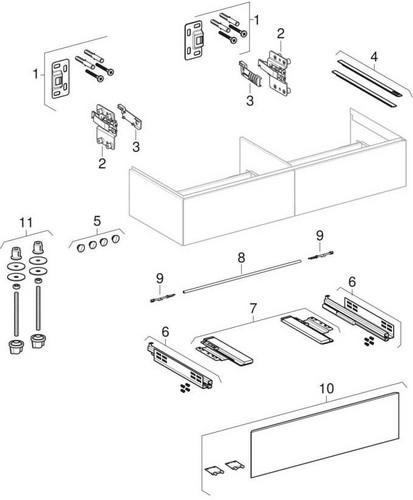 1
1
2
4
3
3
2
11
5
9
8
9
6
7
6
10