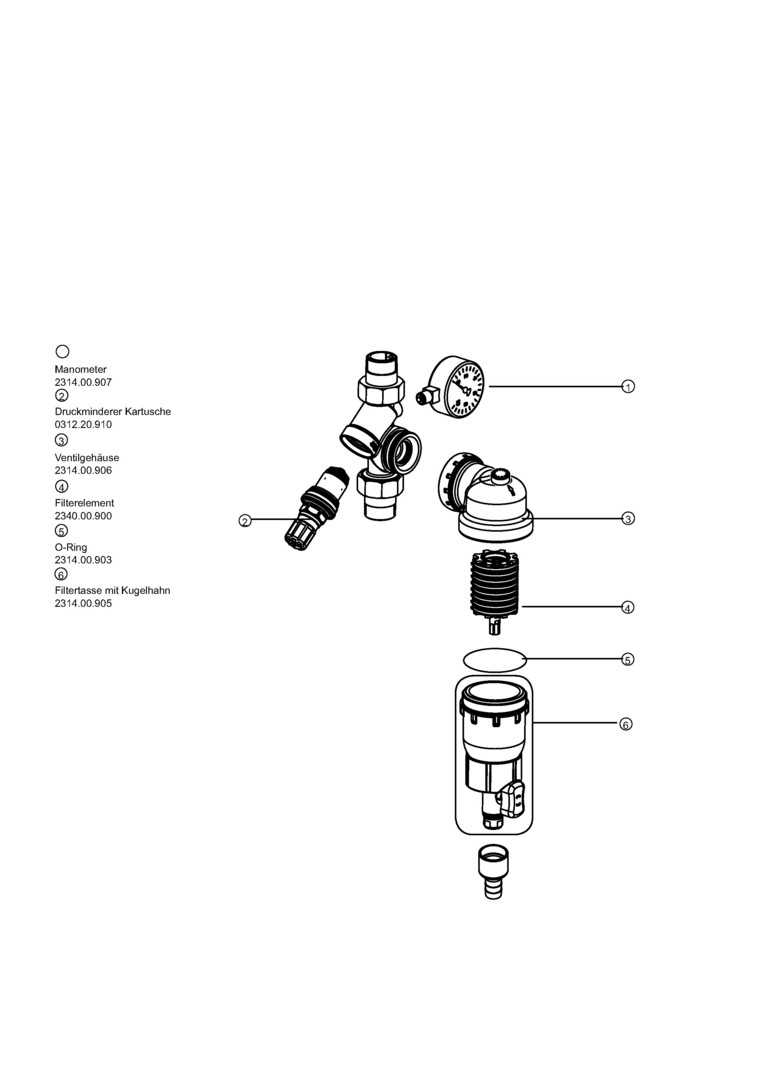 Manometer
2314.00.907

2
Druckminderer Kartusche
0312.20.910

3
Ventilgehäuse
2314.00.906

4
Filterelement
2340.00.900

5
O-Ring
2314.00.903

6
Filtertasse mit Kugelhahn
2314.00.905

1
2
3
4
5
6