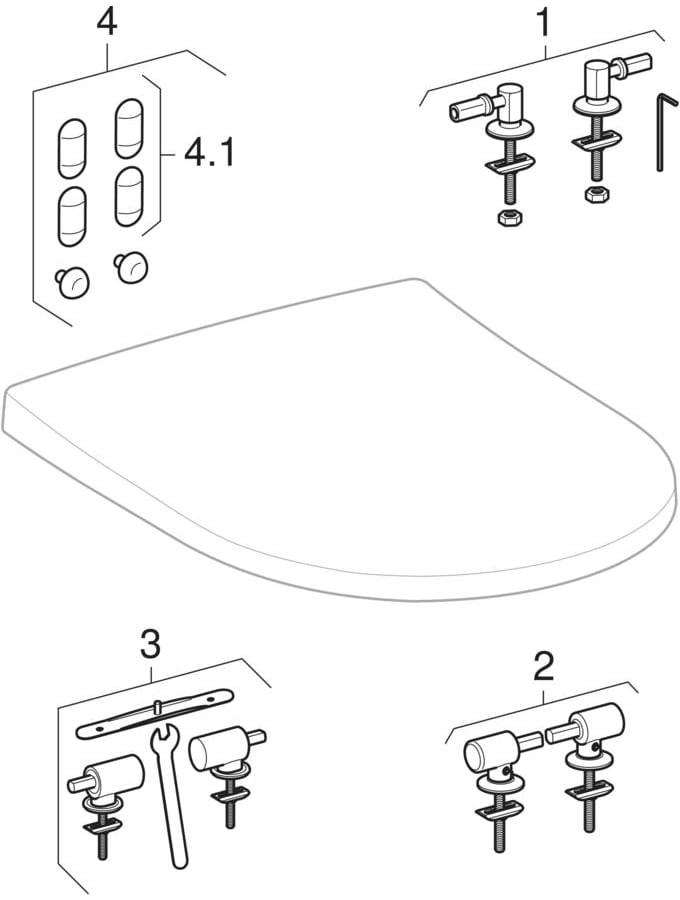 4
4.1
1
3
2