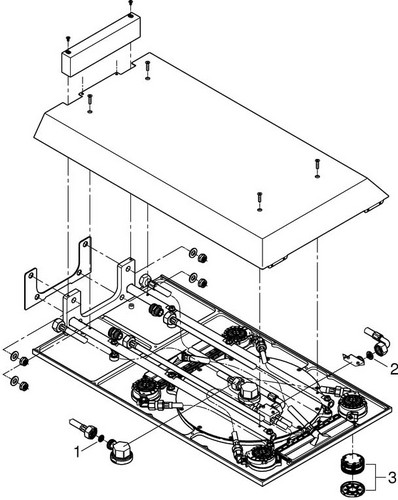 2
1
3