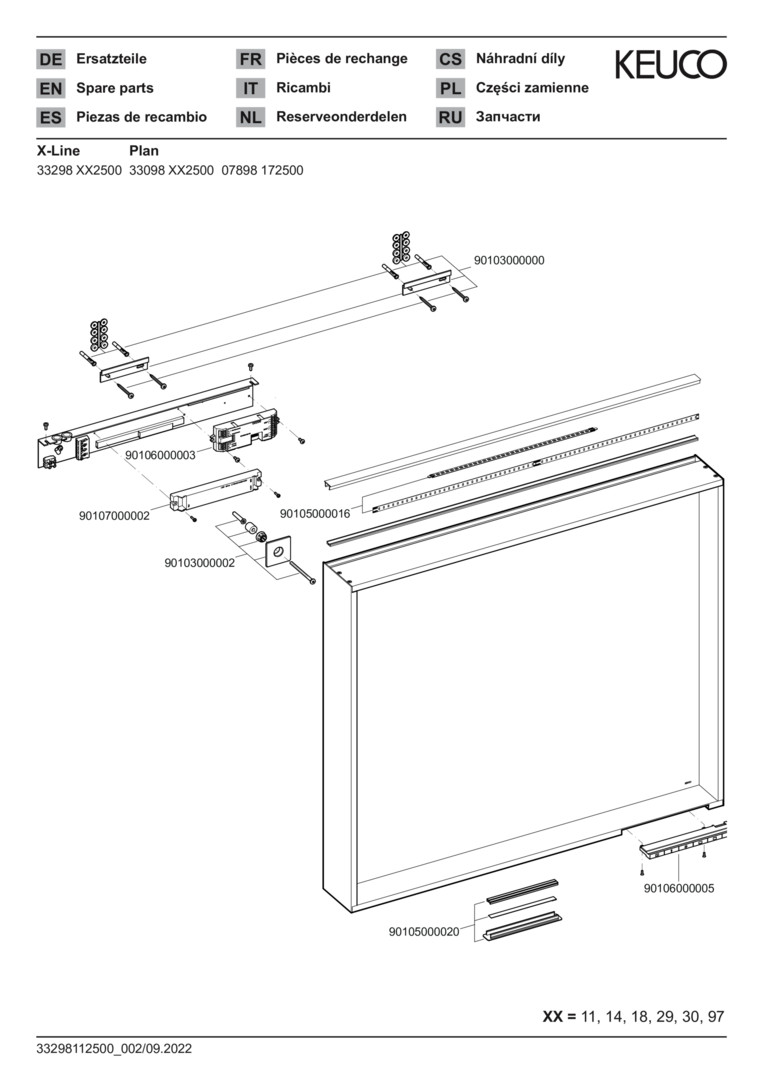 DE Ersatzteile
EN Spare parts
ES Piezas de recambio

FR Pièces de rechange
IT Ricambi
NL Reserveonderdelen

CS Náhradní díly
PL Części zamienne
RU Запчасти

KEUCO

X-Line Plan
33298 XX2500 33098 XX2500 07898 172500

90103000000
90106000003
90107000002
90105000016
90103000002
90106000005
90105000020

XX = 11, 14, 18, 29, 30, 97

33298112500_002/09.2022