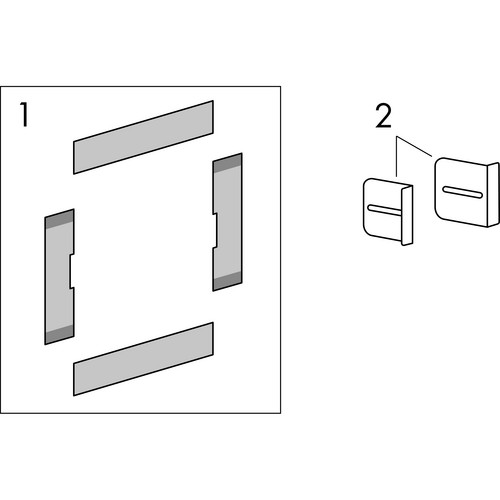 1

2