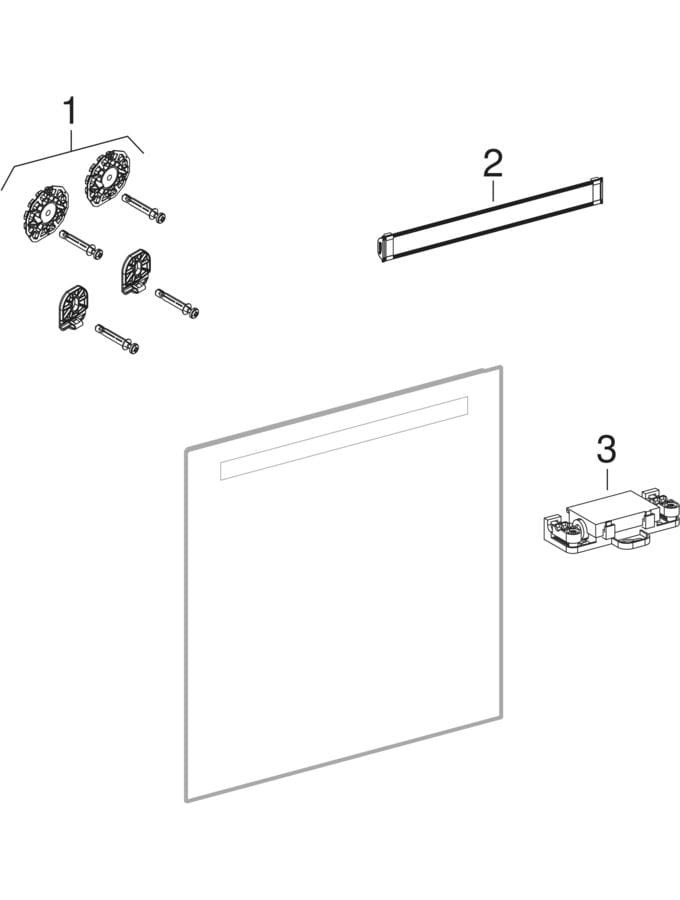 1
2
3