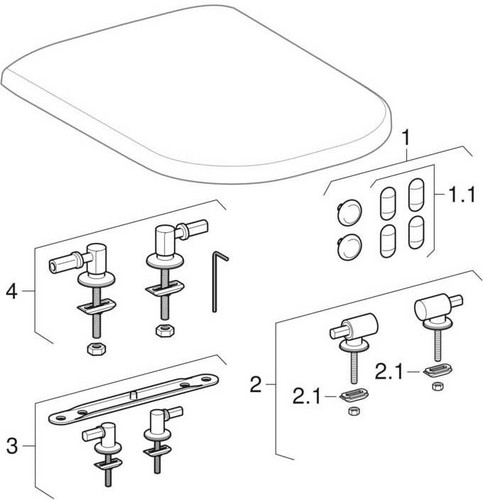 1
1.1
4
2.1
2
2.1
3