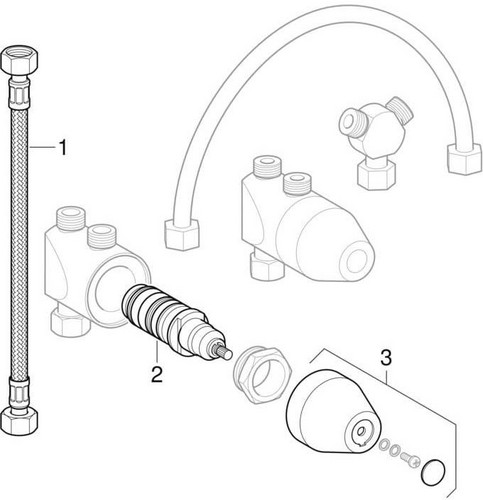 1
2
3