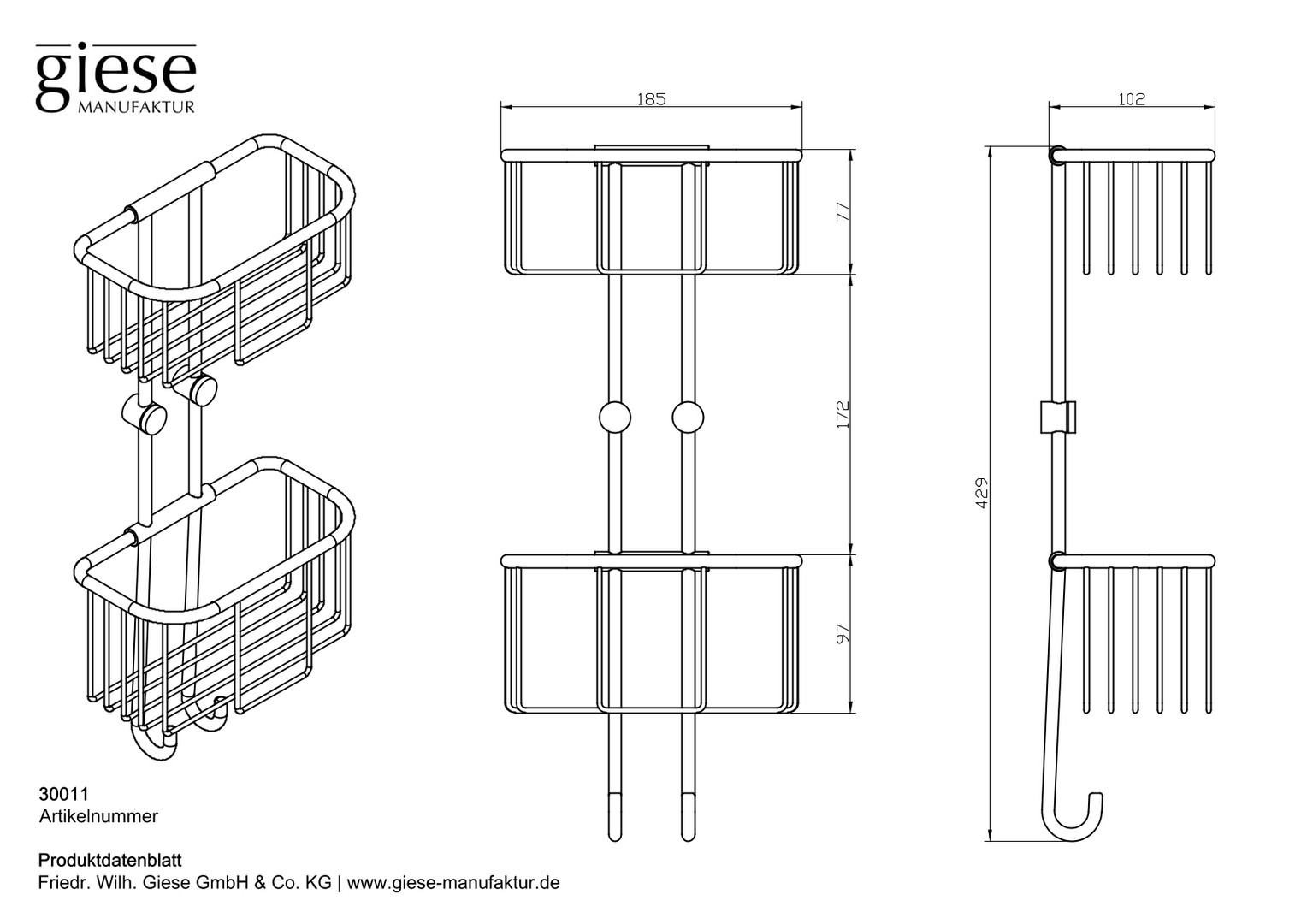 giese
MANUFAKTUR

185

77

172

97

102

429

30011
Artikelnummer

Produktdatenblatt
Friedr. Wilh. Giese GmbH & Co. KG | www.giese-manufaktur.de