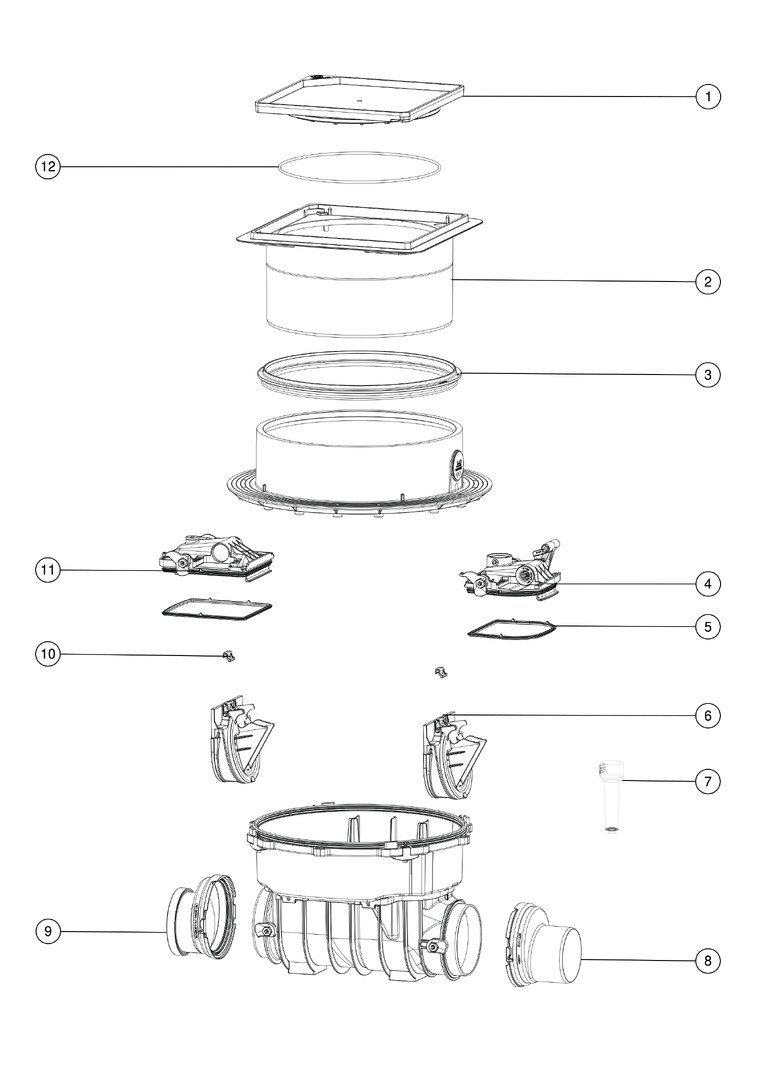 1
12
2
3
11
4
5
10
6
7
9
8