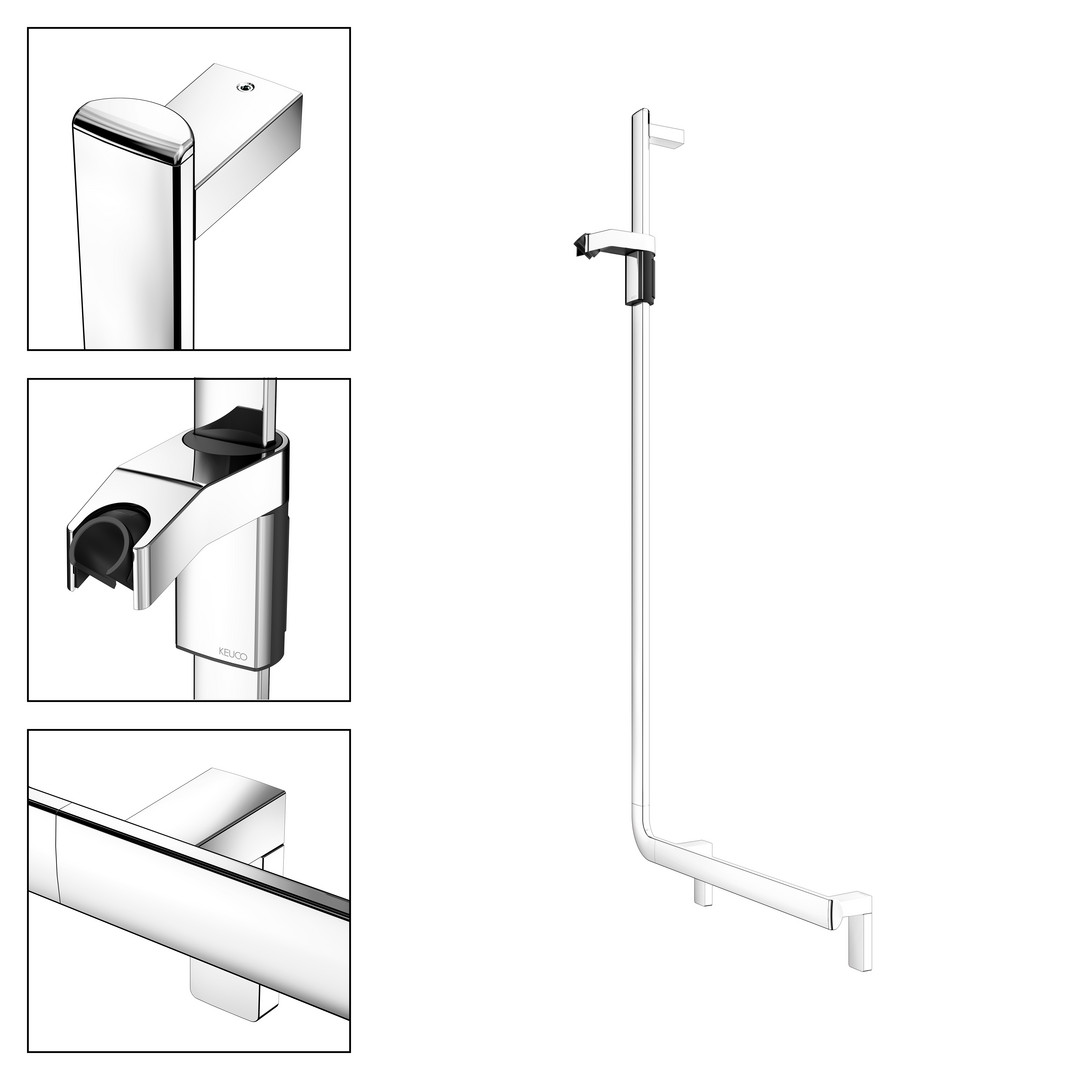 KEUCO