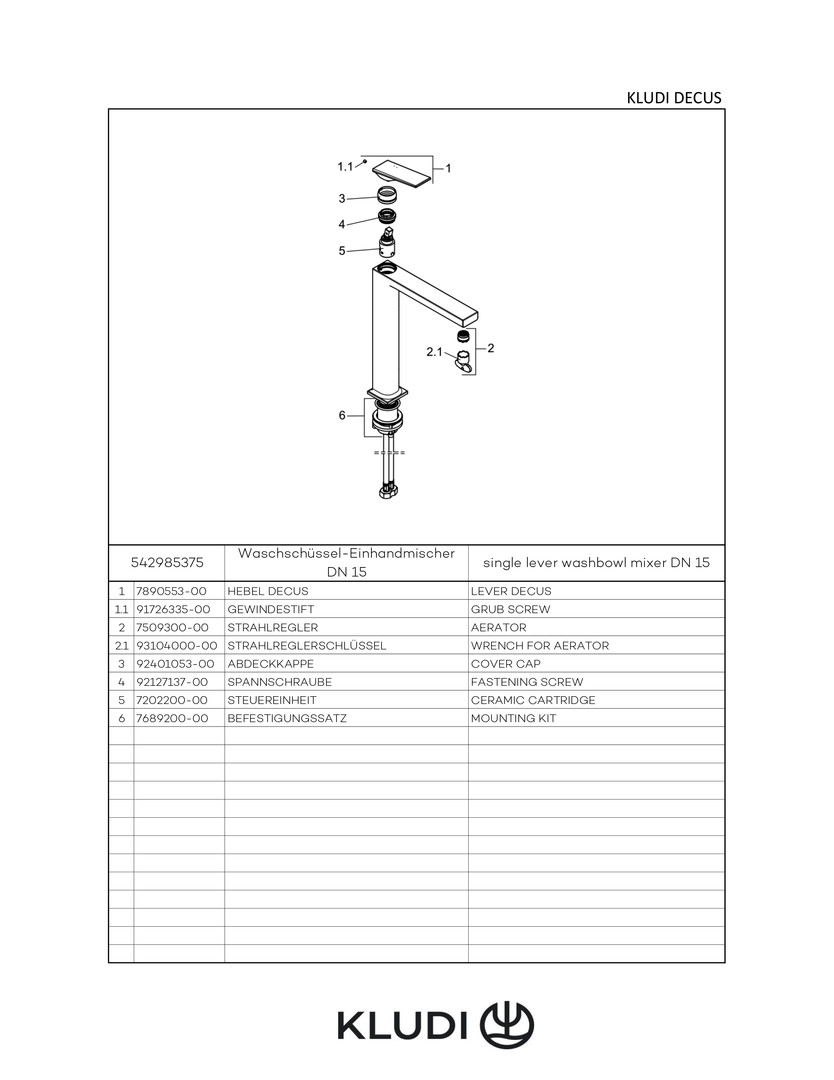 KLUDI DECUS

1.1
1
3
4
5
2
2.1
6

| 542985375 | | Waschschüssel-Einhandmischer DN 15 | single lever washbowl mixer DN 15 |
|---|---|---|---|
| 1 | 7890553-00 | HEBEL DECUS | LEVER DECUS |
| 1.1 | 91726335-00 | GEWINDESTIFT | GRUB SCREW |
| 2 | 7509300-00 | STRAHLREGLER | AERATOR |
| 2.1 | 93104000-00 | STRAHLREGLERSCHLÜSSEL | WRENCH FOR AERATOR |
| 3 | 92401053-00 | ABDECKKAPPE | COVER CAP |
| 4 | 92127137-00 | SPANNSCHRAUBE | FASTENING SCREW |
| 5 | 7202200-00 | STEUEREINHEIT | CERAMIC CARTRIDGE |
| 6 | 7689200-00 | BEFESTIGUNGSSATZ | MOUNTING KIT |

KLUDI