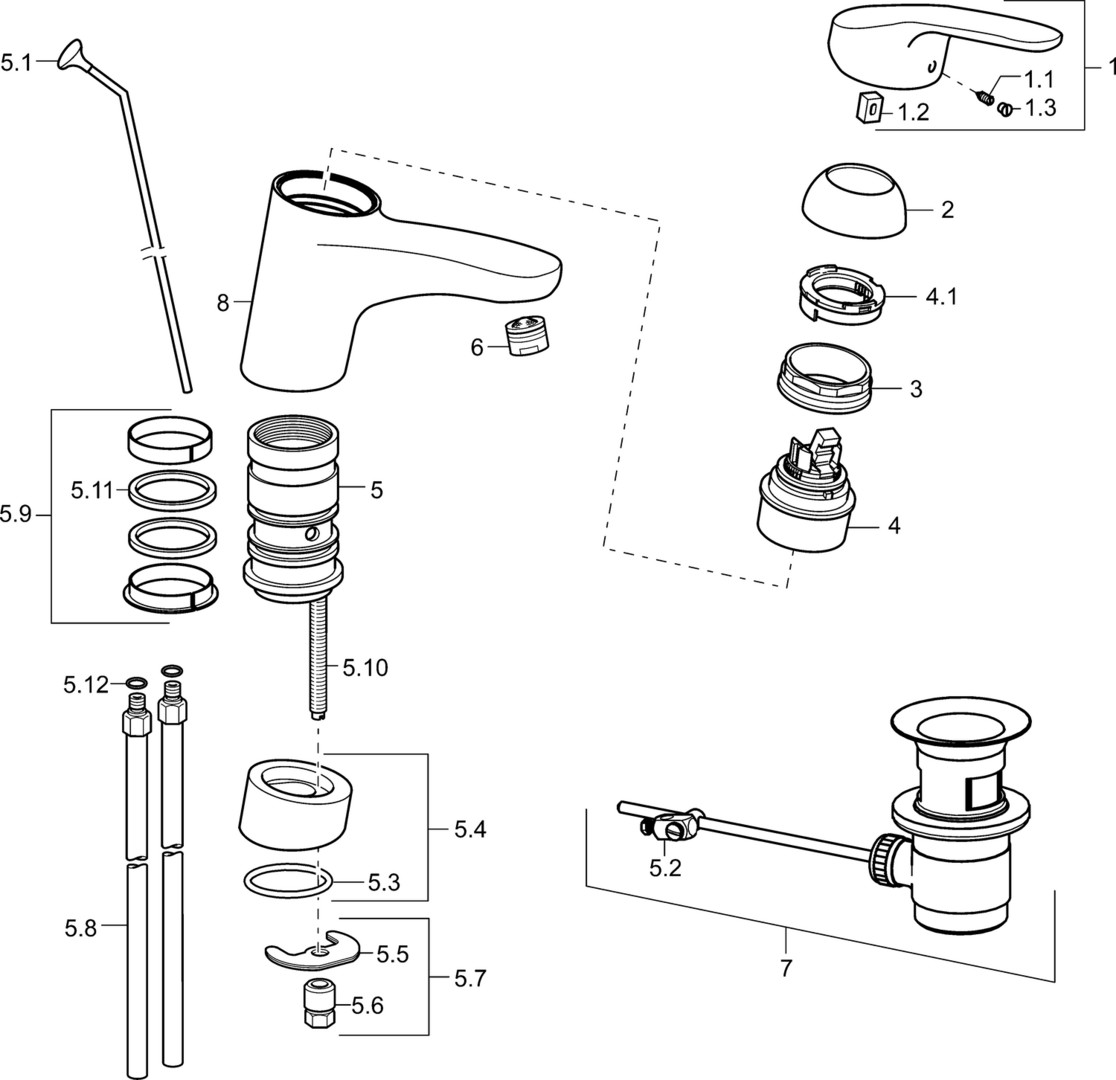 5.1
1
1.1
1.2
1.3
2
8
4.1
6
3
5.9
5.11
5
4
5.10
5.12
5.4
5.3
5.2
5.8
5.5
5.7
7
5.6