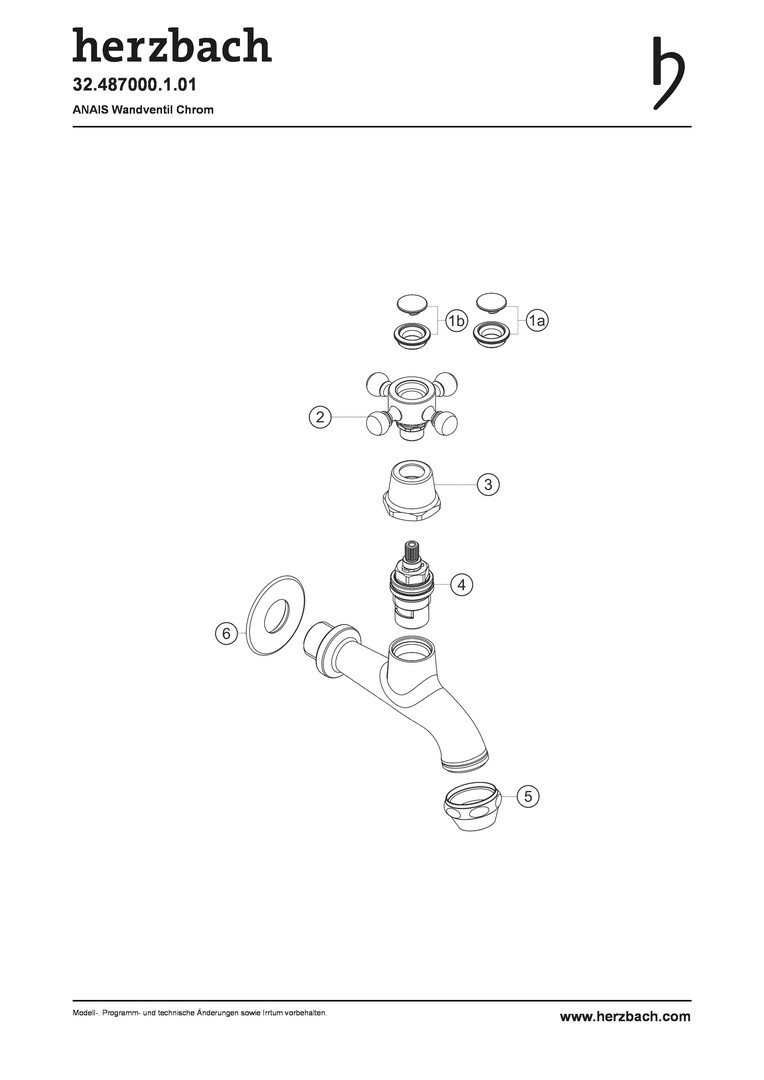 herzbach

32.487000.1.01

ANAIS Wandventil Chrom

1b

1a

2

3

4

6

5

Modell-, Programm- und technische Änderungen sowie Irrtum vorbehalten.

www.herzbach.com