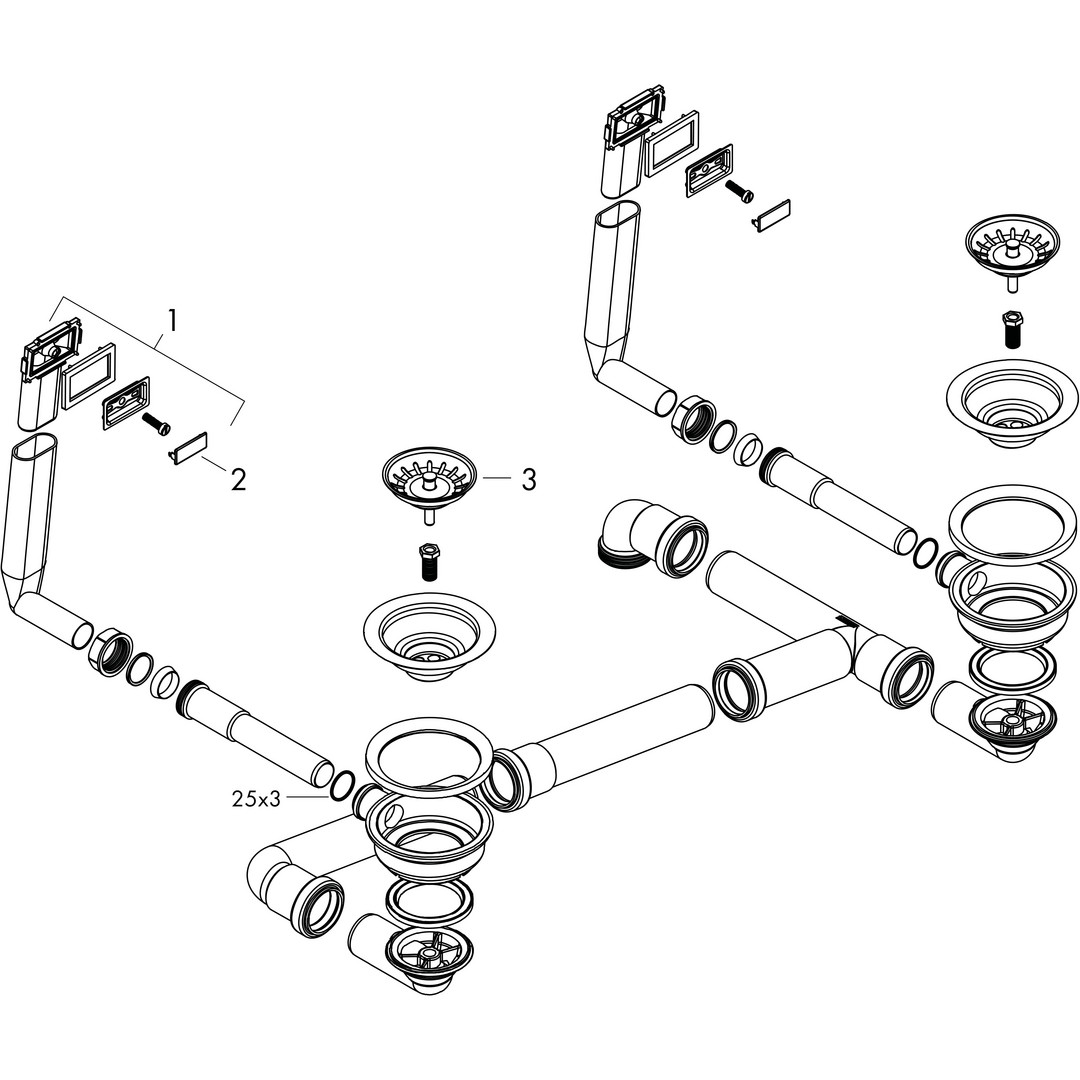 1
2
3
25x3