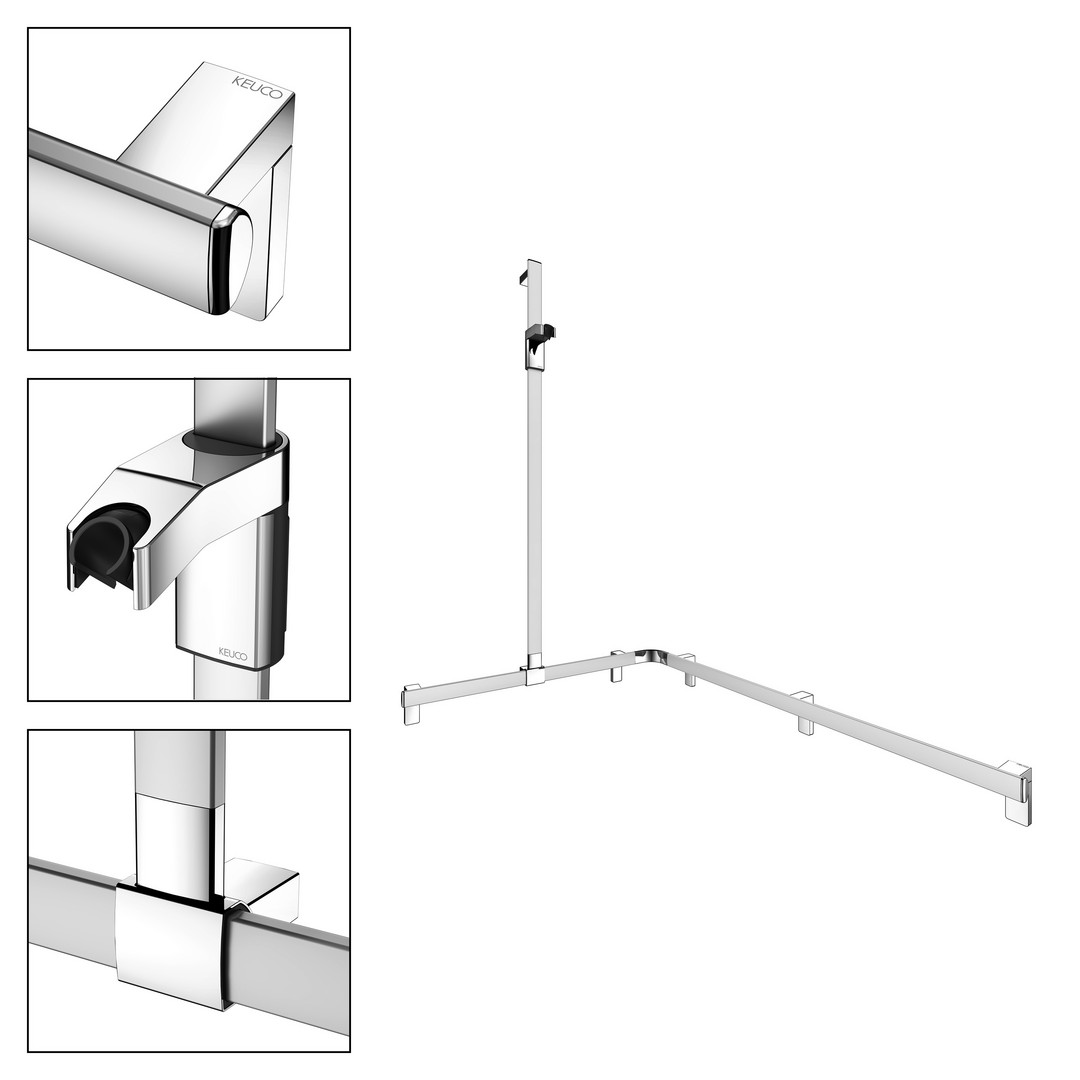 KEUCO

KEUCO