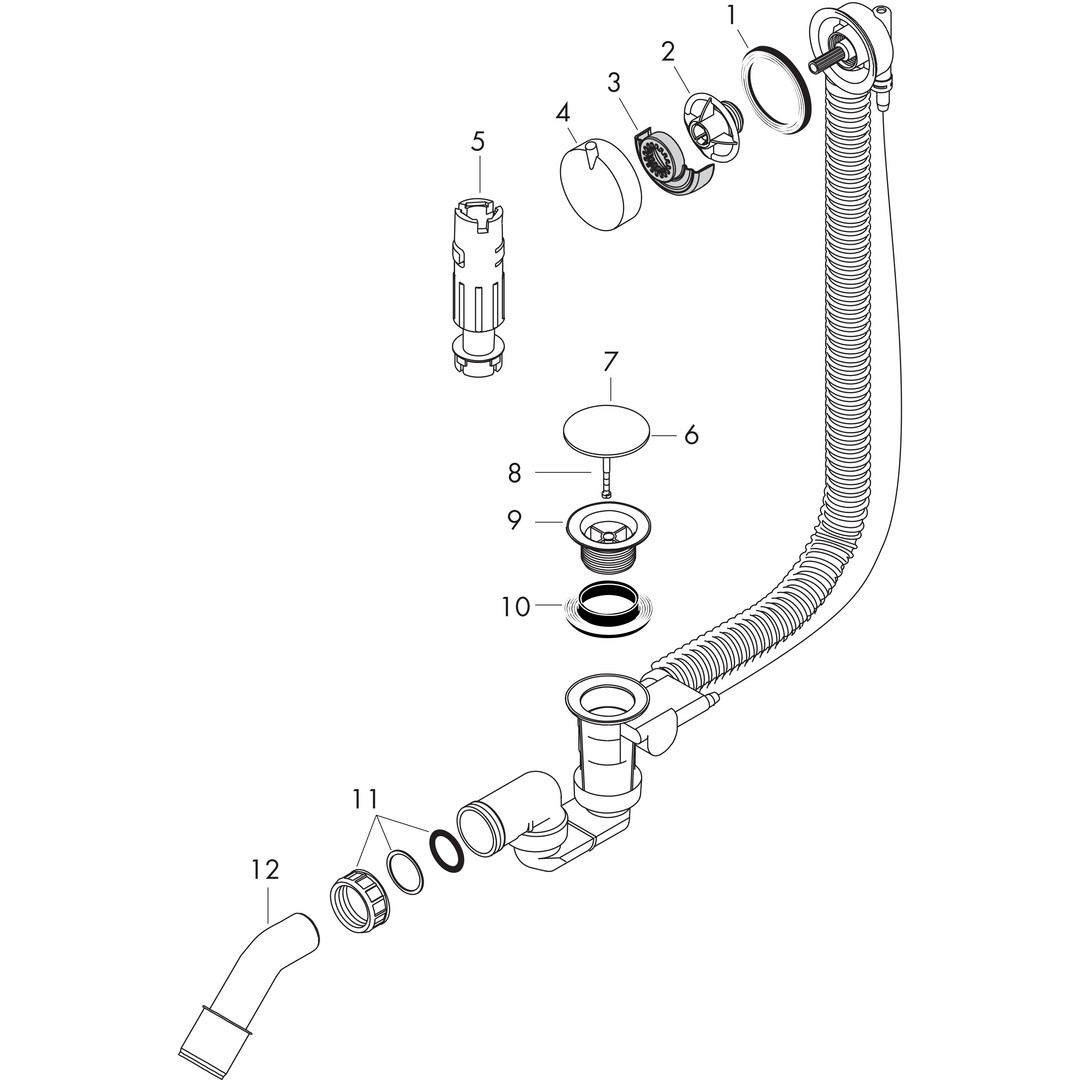 1
2
3
4
5
7
6
8
9
10
11
12