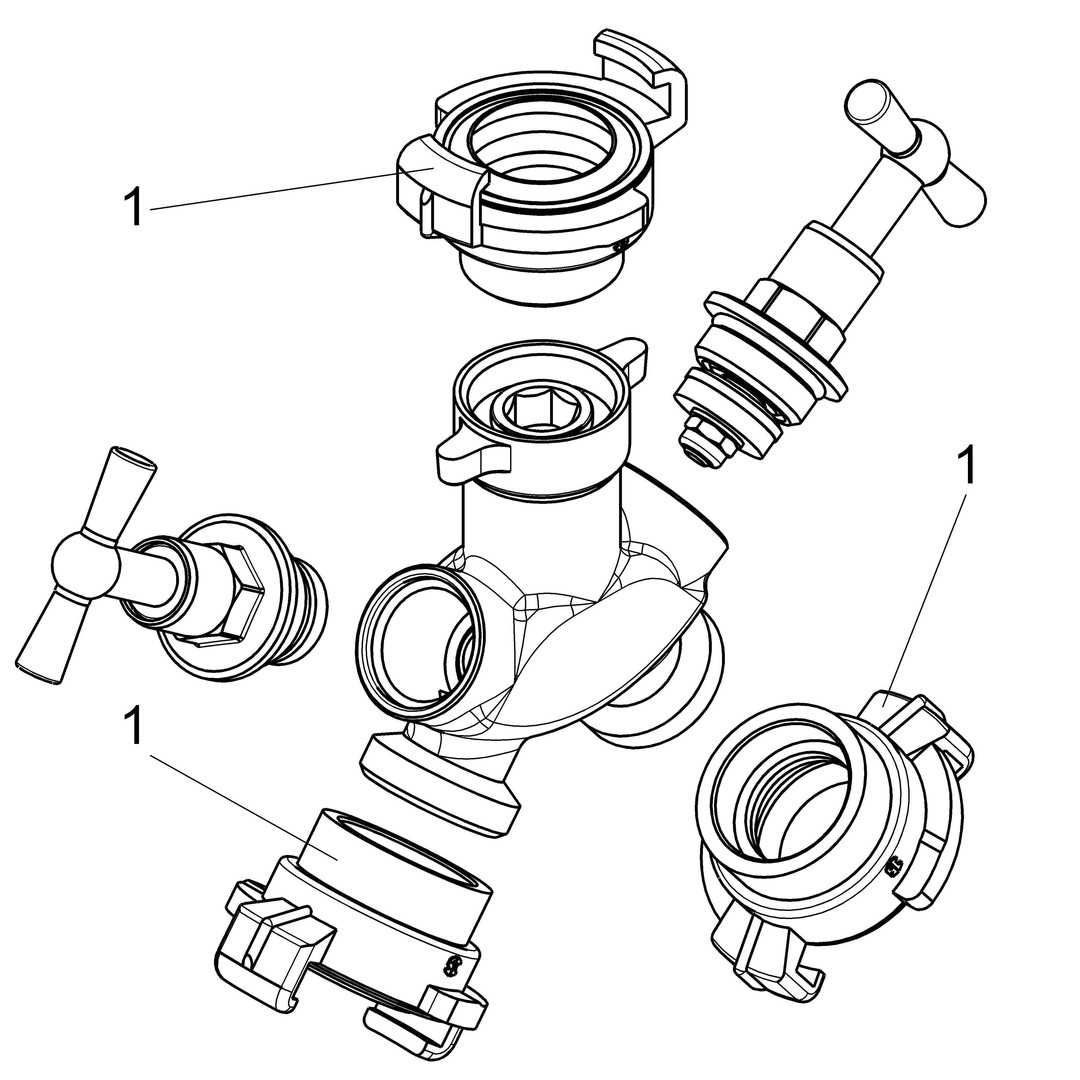 1

1

1